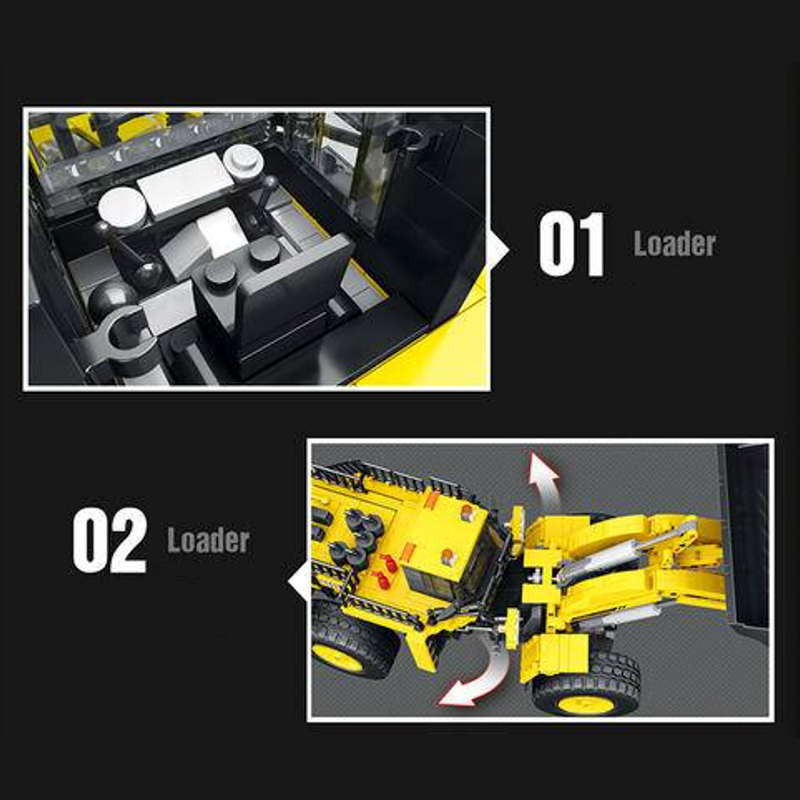 01 Loader

02 Loader