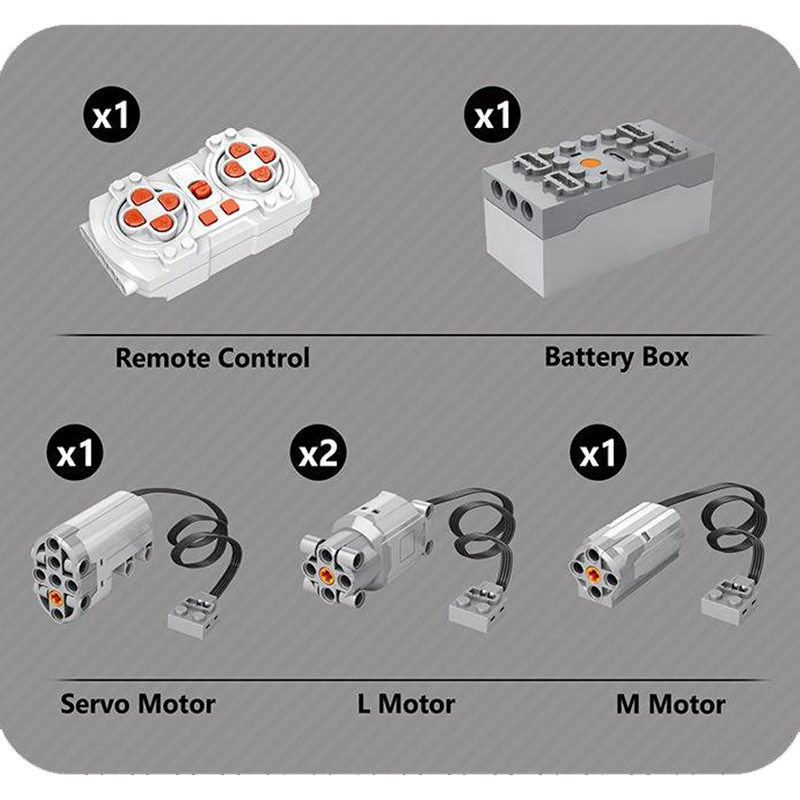 x1

x1

Remote Control

Battery Box

x1

x2

x1

Servo Motor

L Motor

M Motor