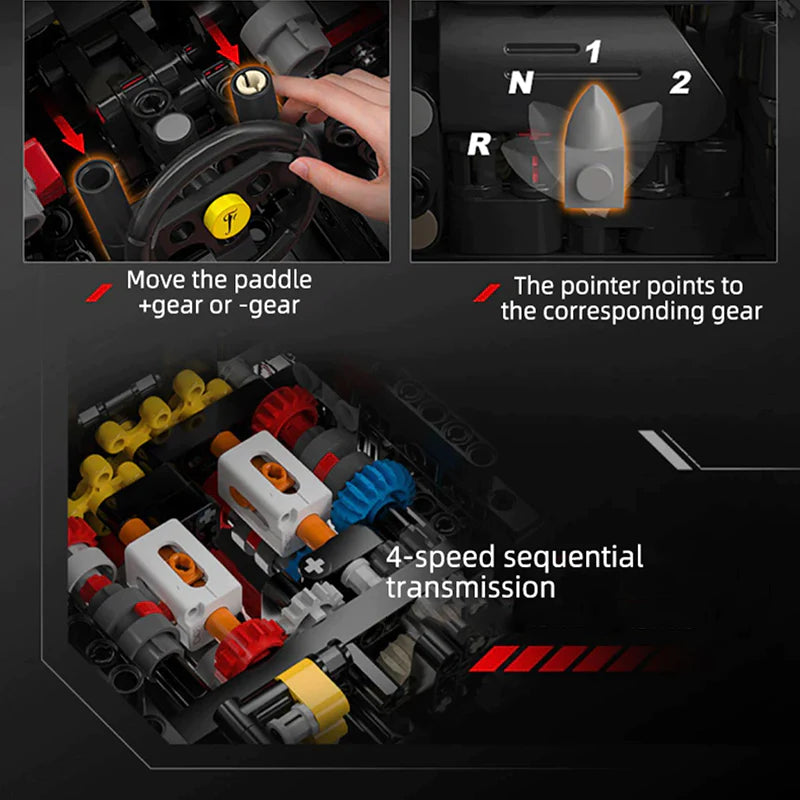 1
N
2
R

Move the paddle +gear or -gear

The pointer points to the corresponding gear

4-speed sequential transmission