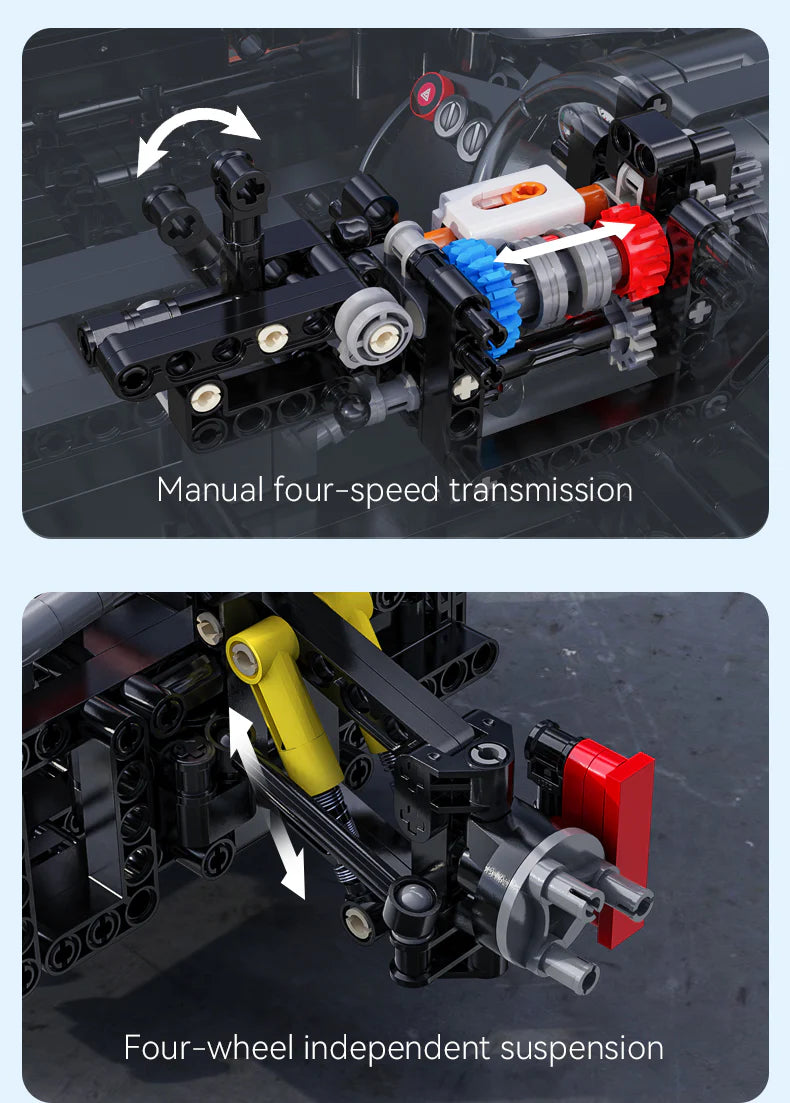 Manual four-speed transmission

Four-wheel independent suspension