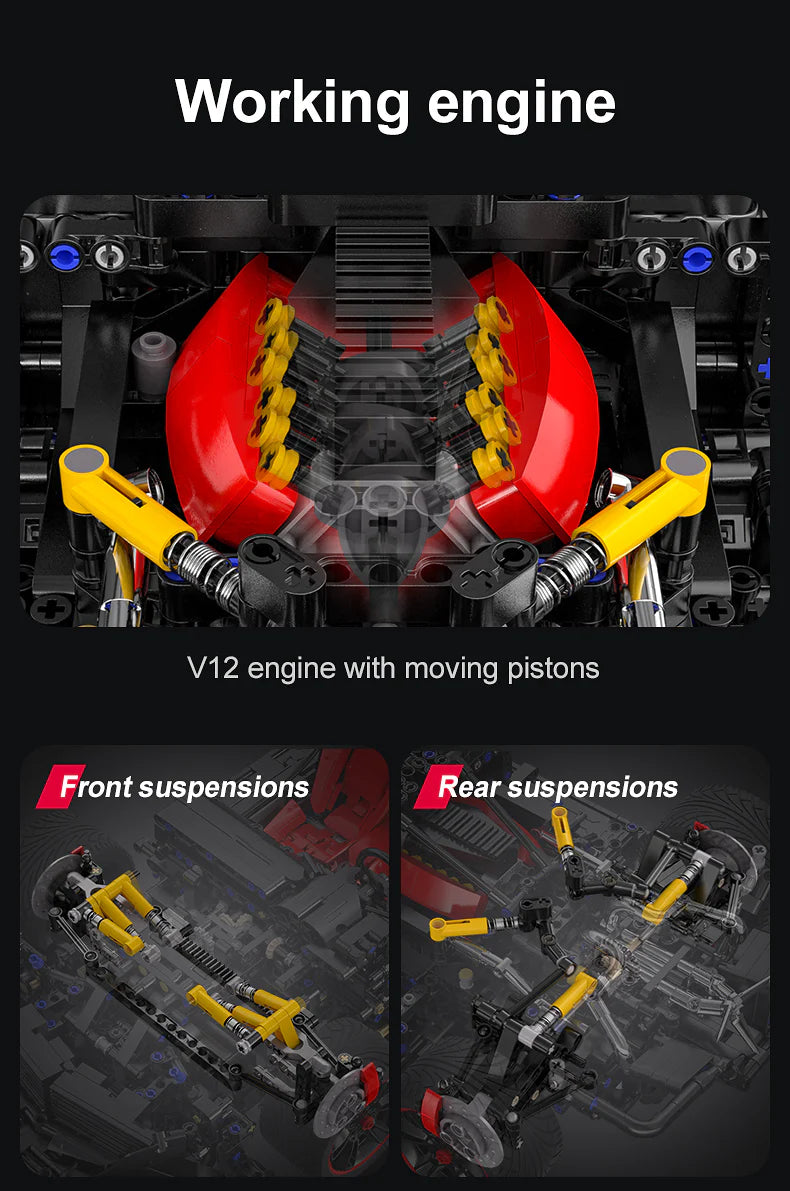 Working engine

V12 engine with moving pistons

Front suspensions

Rear suspensions